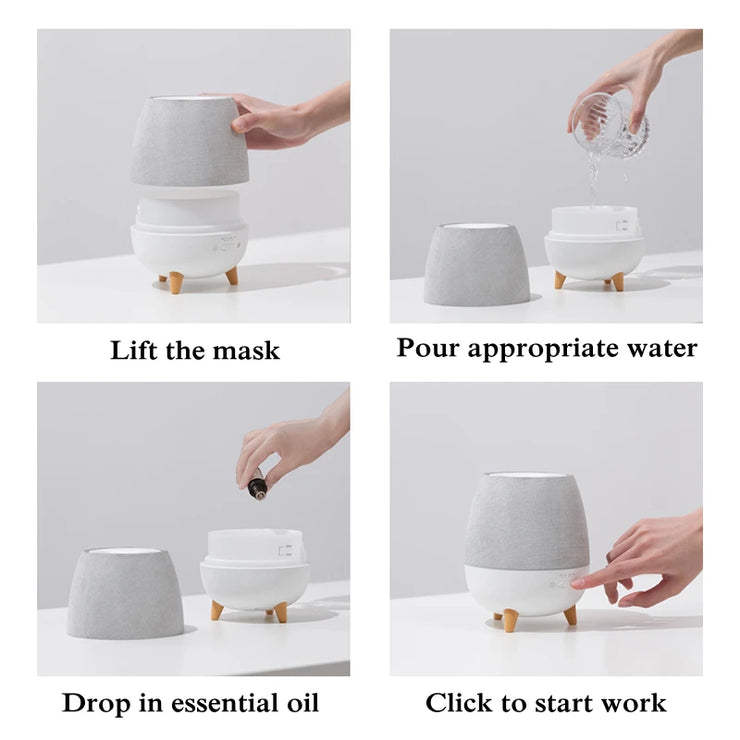 Lift the mask

Pour appropriate water

Drop in essential oil

Click to start work