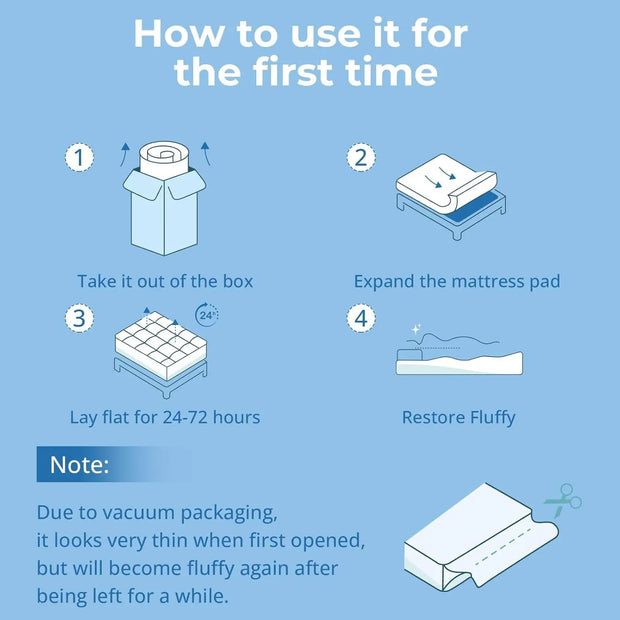 How to use it for the first time

1

Take it out of the box

2

Expand the mattress pad

3

24h

Lay flat for 24-72 hours

4

Restore Fluffy

Note:

Due to vacuum packaging, it looks very thin when first opened, but will become fluffy again after being left for a while.