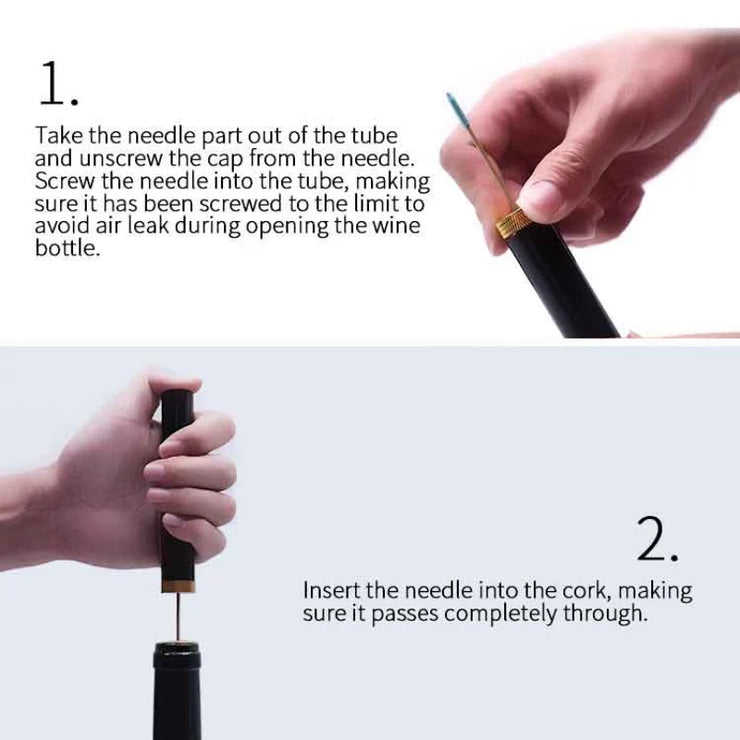 1.

Take the needle part out of the tube and unscrew the cap from the needle. Screw the needle into the tube, making sure it has been screwed to the limit to avoid air leak during opening the wine bottle.

2.

Insert the needle into the cork, making sure it passes completely through.